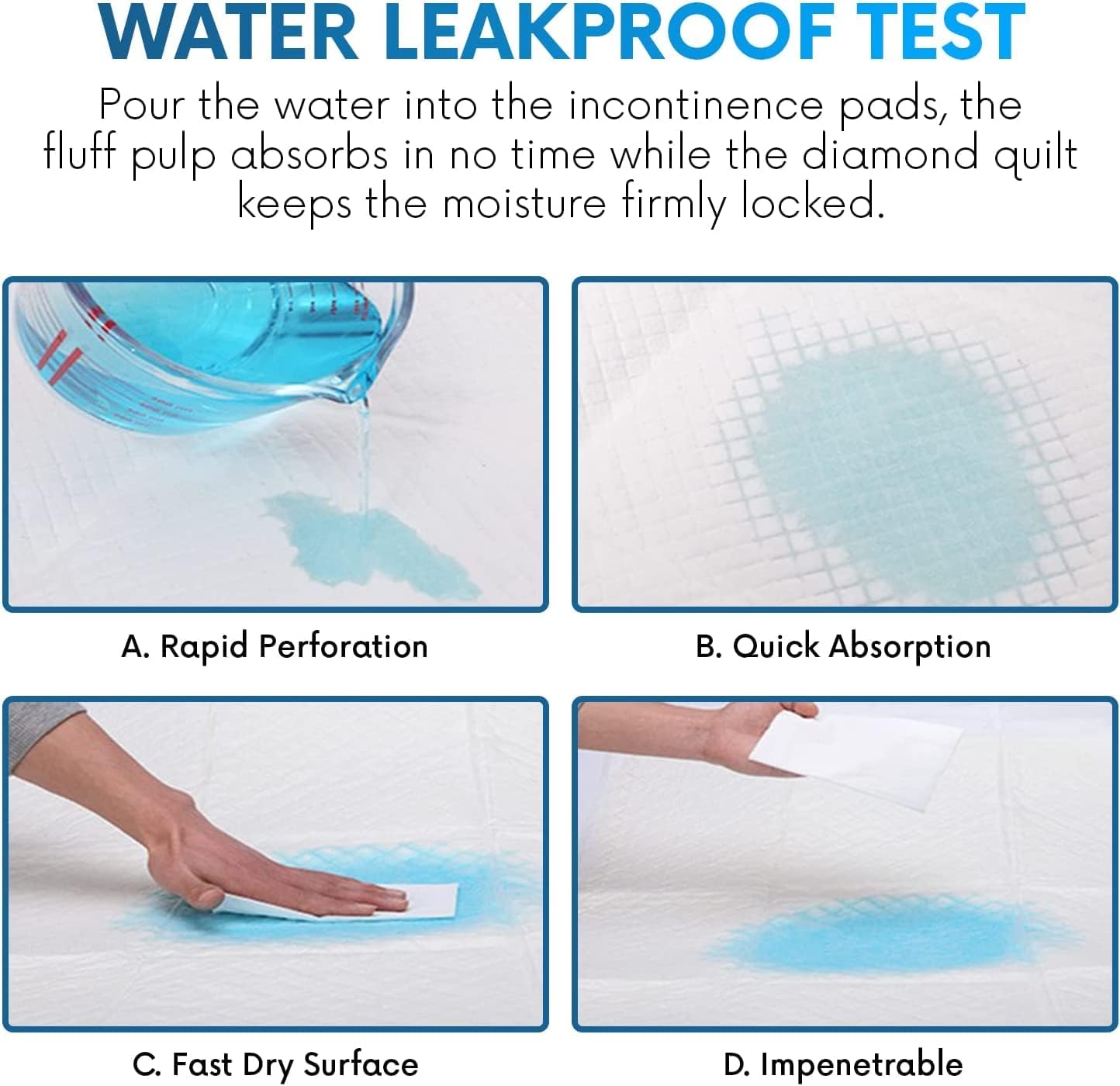 WATER LEAKPROOF TEST

Pour the water into the incontinence pads, the fluff pulp absorbs in no time while the diamond quilt keeps the moisture firmly locked.

A. Rapid Perforation

B. Quick Absorption

C. Fast Dry Surface

D. Impenetrable