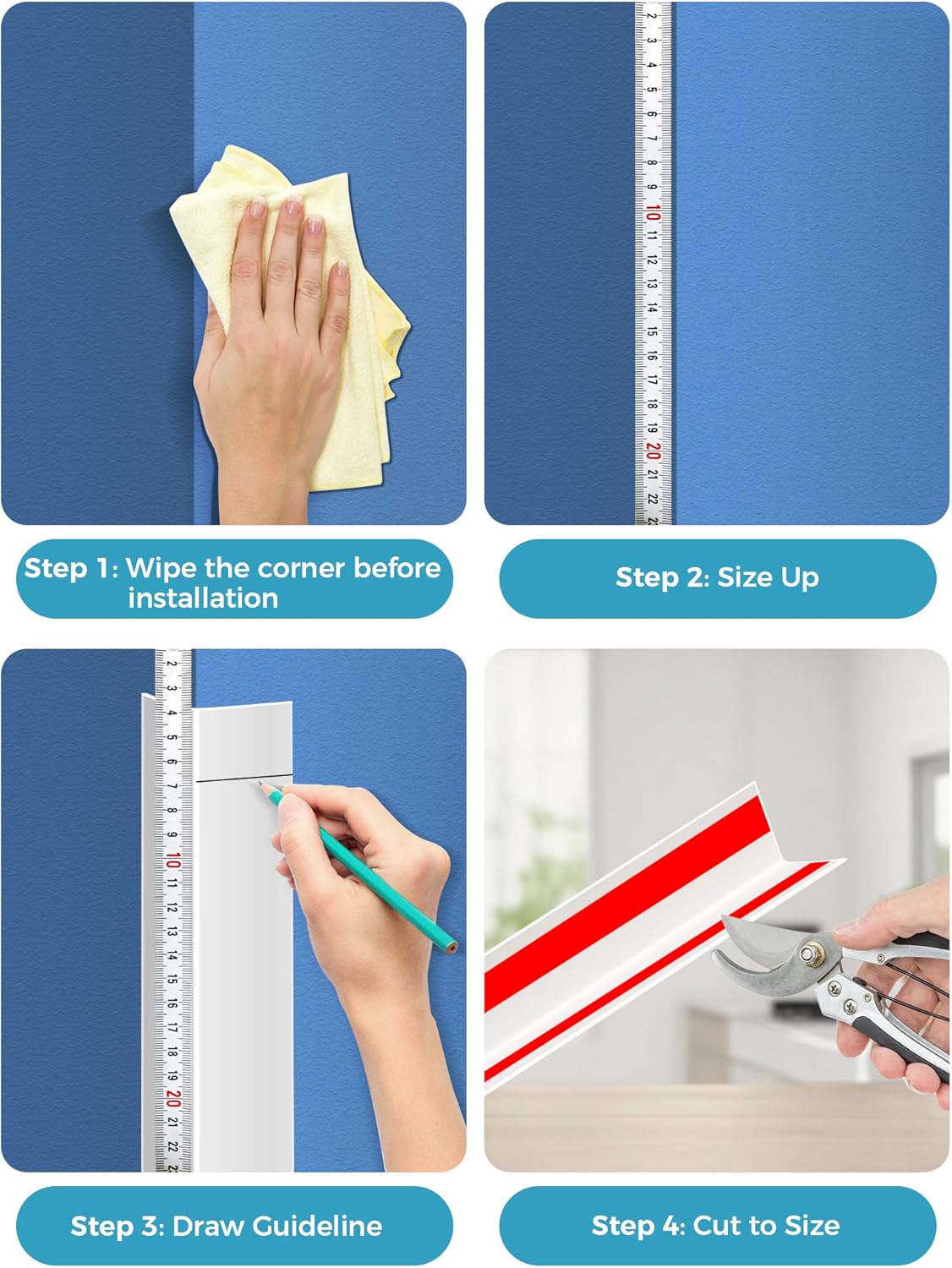 2 3 4 5 6 7 8 9 10 11 12 13 14 15 16 17 18 19 20 21 22

Step 1: Wipe the corner before installation

Step 2: Size Up

2 3 4 5 6 7 8 9 10 11 12 13 14 15 16 17 18 19 20 21 22

Step 3: Draw Guideline

Step 4: Cut to Size