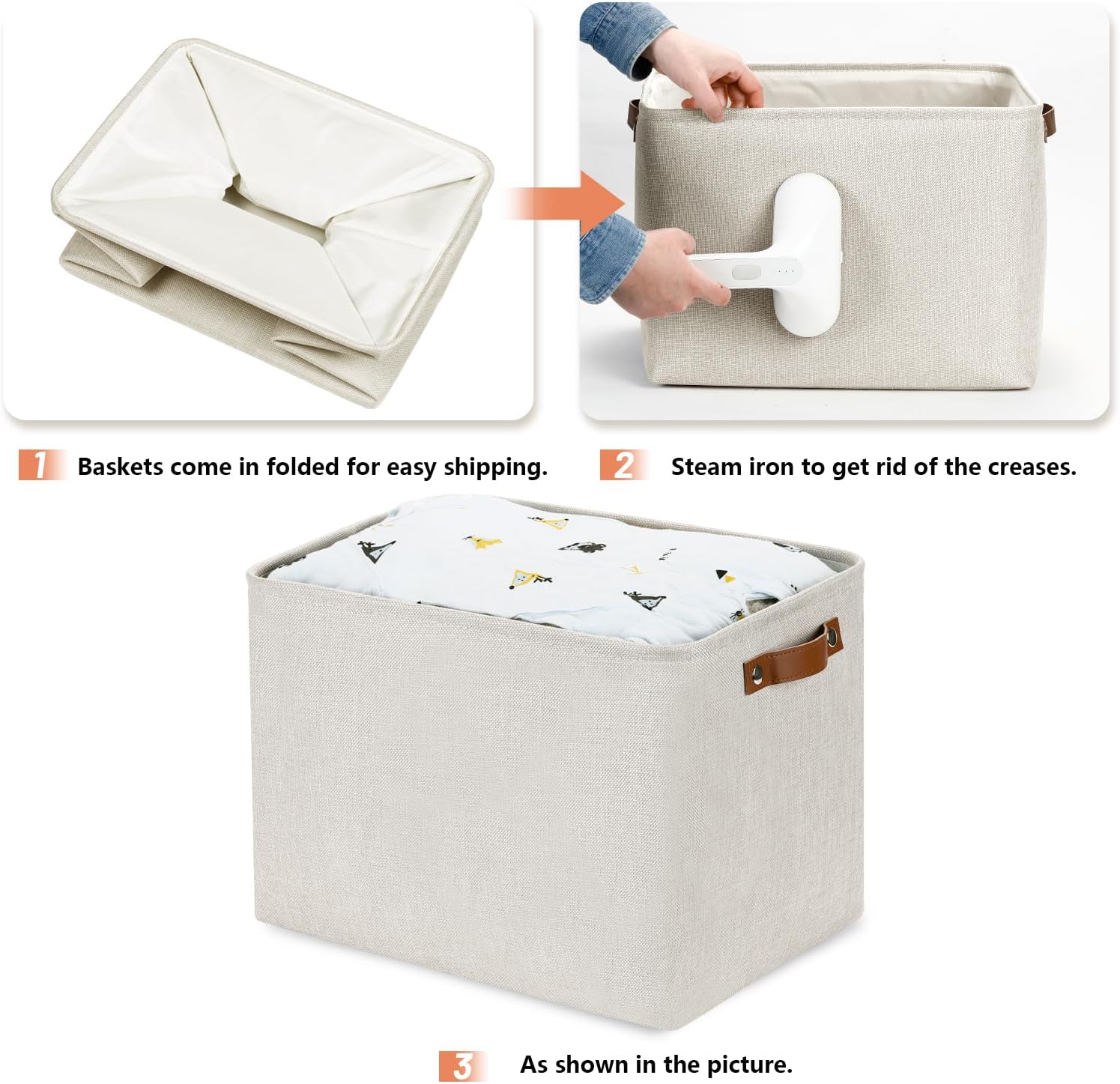 1 Baskets come in folded for easy shipping.

2 Steam iron to get rid of the creases.

3 As shown in the picture.